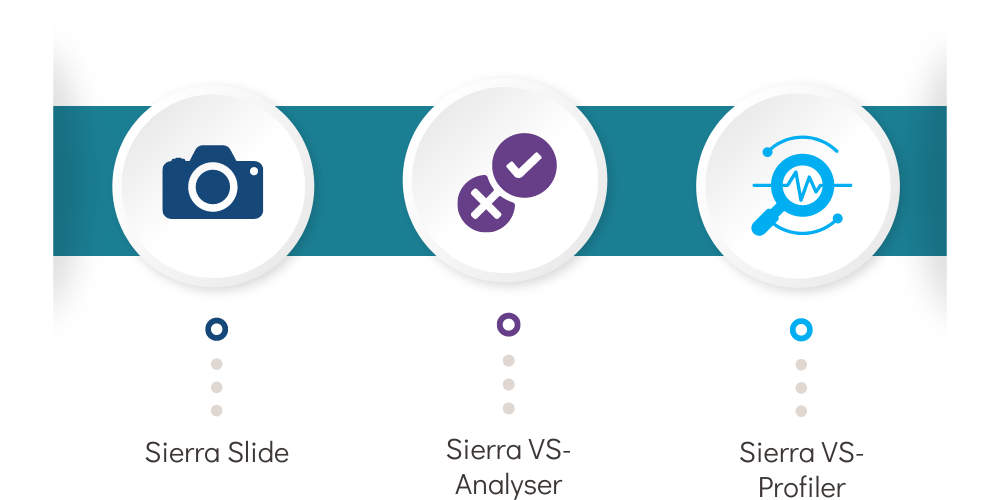 Sierra Slide

Sierra VS-Analyser

Sierra VS-Profiler